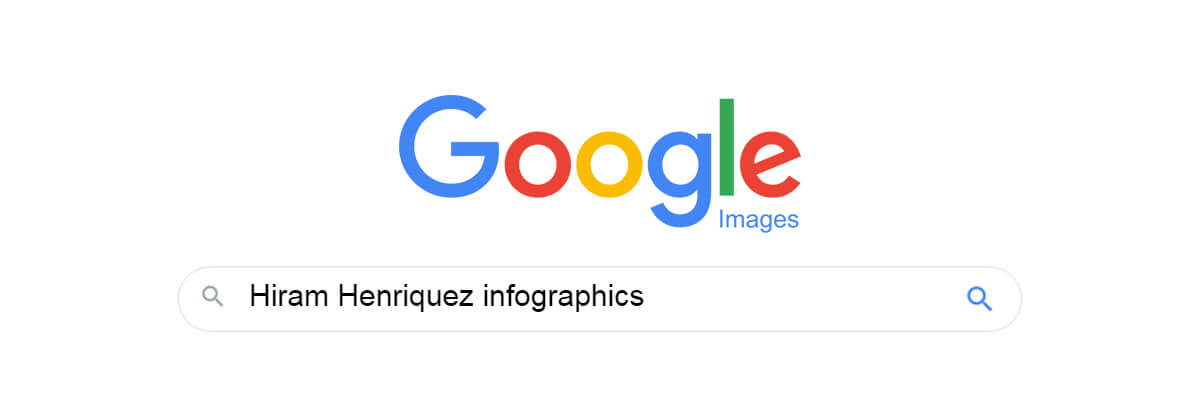 Google
Images

Hiram Henriquez infographics