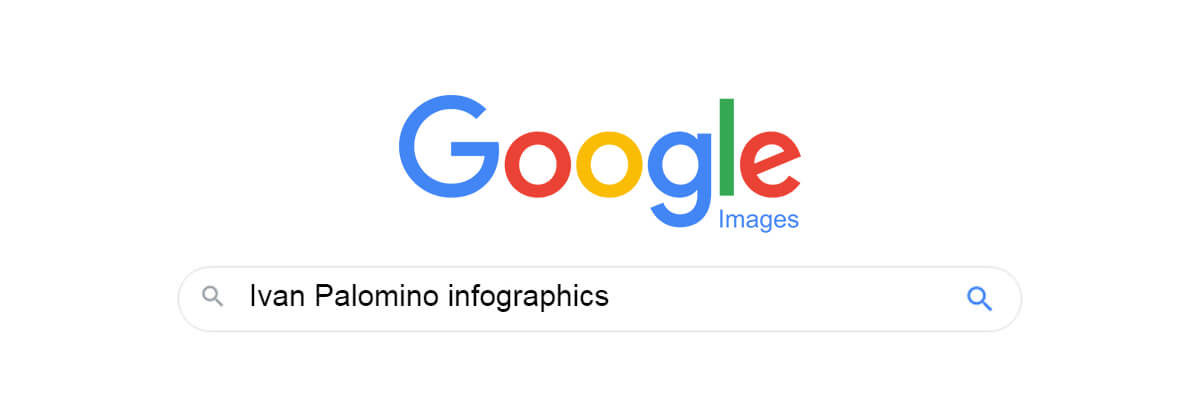 Google
Images

Ivan Palomino infographics