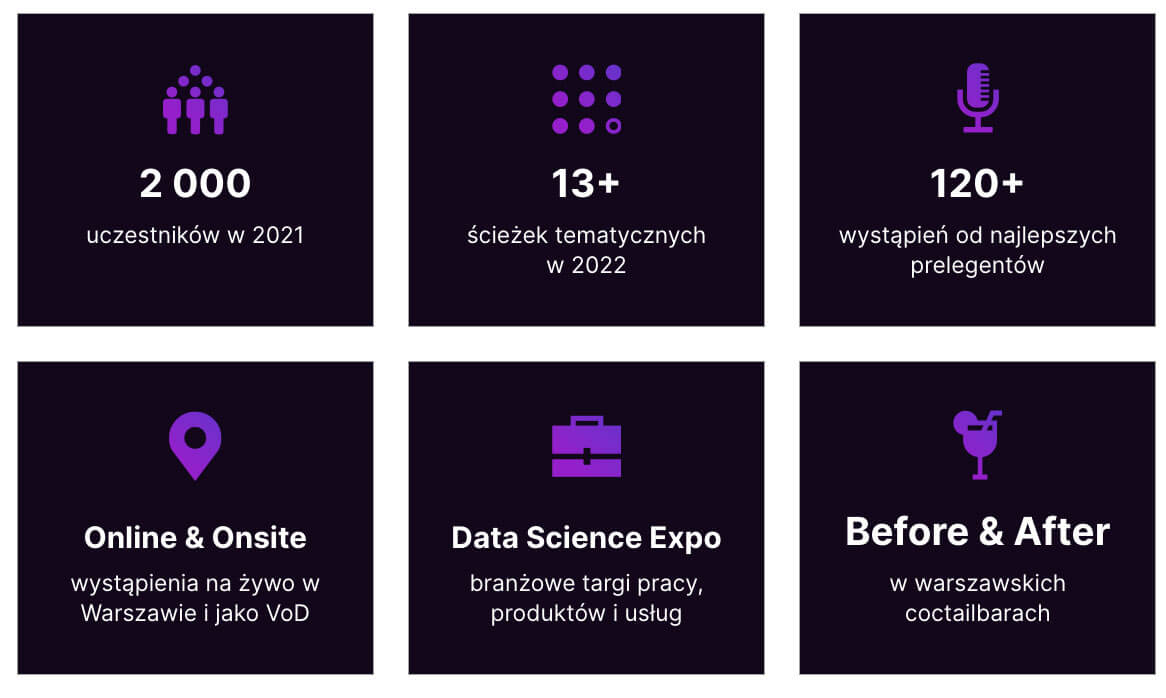 2 000

uczestników w 2021

13+

ścieżek tematycznych w 2022

120+

wystąpień od najlepszych prelegentów

Online & Onsite

wystąpienia na żywo w Warszawie i jako VoD

Data Science Expo

branżowe targi pracy, produktów i usług

Before & After

w warszawskich coctailbarach