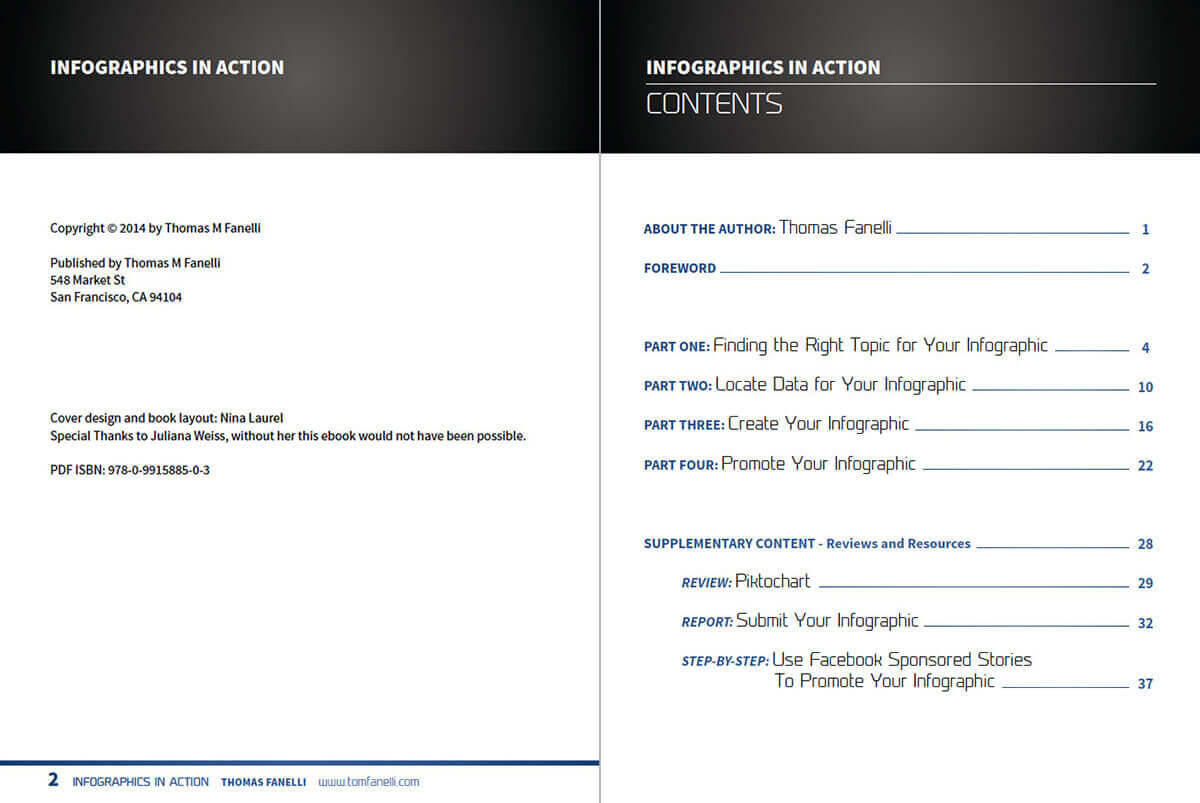 INFOGRAPHICS IN ACTION

Copyright © 2014 by Thomas M Fanelli

Published by Thomas M Fanelli
548 Market St
San Francisco, CA 94104

Cover design and book layout: Nina Laurel
Special Thanks to Juliana Weiss, without her this ebook would not have been possible.

PDF ISBN: 978-0-9915885-0-3

2 INFOGRAPHICS IN ACTION THOMAS FANELLI www.tomfanelli.com

INFOGRAPHICS IN ACTION
CONTENTS

ABOUT THE AUTHOR: Thomas Fanelli 1

FOREWORD 2

PART ONE: Finding the Right Topic for Your Infographic 4

PART TWO: Locate Data for Your Infographic 10

PART THREE: Create Your Infographic 16

PART FOUR: Promote Your Infographic 22

SUPPLEMENTARY CONTENT - Reviews and Resources 28

REVIEW: Piktochart 29

REPORT: Submit Your Infographic 32

STEP-BY-STEP: Use Facebook Sponsored Stories To Promote Your Infographic 37