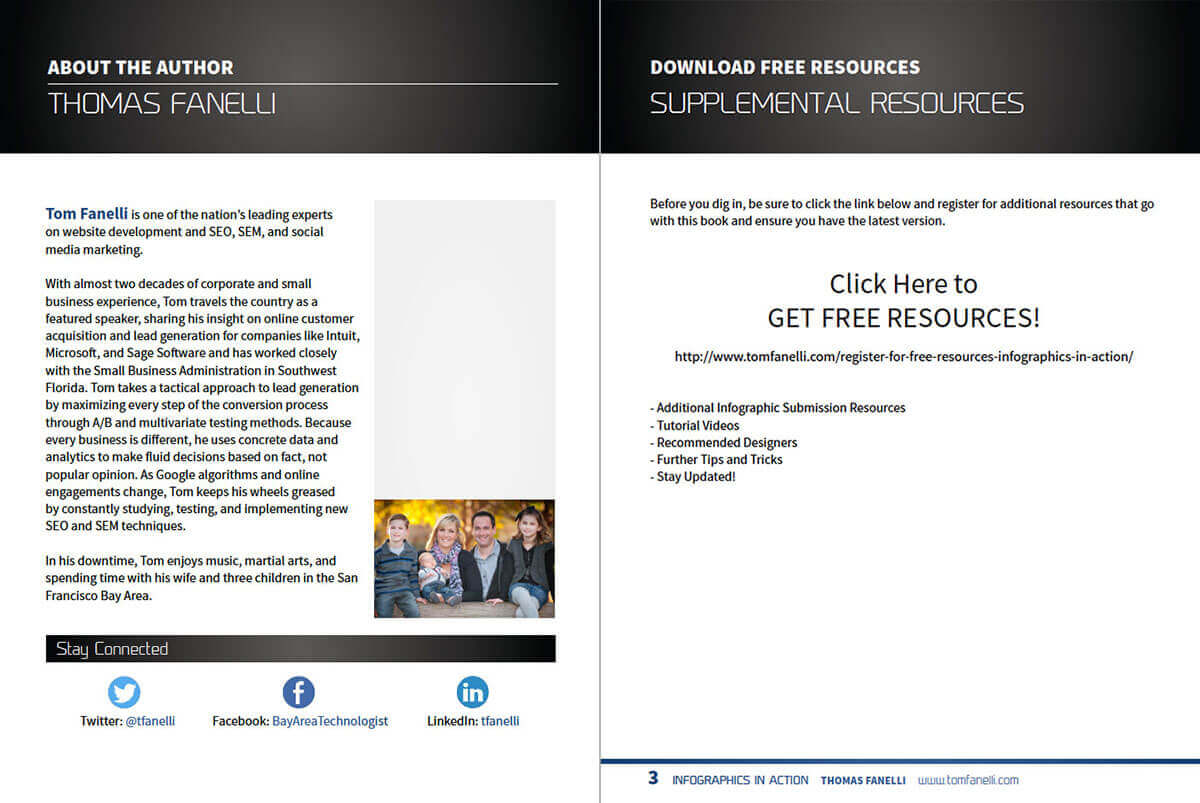 ABOUT THE AUTHOR
THOMAS FANELLI

Tom Fanelli is one of the nation's leading experts on website development and SEO, SEM, and social media marketing.

With almost two decades of corporate and small business experience, Tom travels the country as a featured speaker, sharing his insight on online customer acquisition and lead generation for companies like Intuit, Microsoft, and Sage Software and has worked closely with the Small Business Administration in Southwest Florida. Tom takes a tactical approach to lead generation by maximizing every step of the conversion process through A/B and multivariate testing methods. Because every business is different, he uses concrete data and analytics to make fluid decisions based on fact, not popular opinion. As Google algorithms and online engagements change, Tom keeps his wheels greased by constantly studying, testing, and implementing new SEO and SEM techniques.

In his downtime, Tom enjoys music, martial arts, and spending time with his wife and three children in the San Francisco Bay Area.

Stay Connected

Twitter: @tfanelli
Facebook: BayAreaTechnologist
LinkedIn: tfanelli

DOWNLOAD FREE RESOURCES
SUPPLEMENTAL RESOURCES

Before you dig in, be sure to click the link below and register for additional resources that go with this book and ensure you have the latest version.

Click Here to
GET FREE RESOURCES!

http://www.tomfanelli.com/register-for-free-resources-infographics-in-action/

- Additional Infographic Submission Resources
- Tutorial Videos
- Recommended Designers
- Further Tips and Tricks
- Stay Updated!

3 INFOGRAPHICS IN ACTION THOMAS FANELLI www.tomfanelli.com