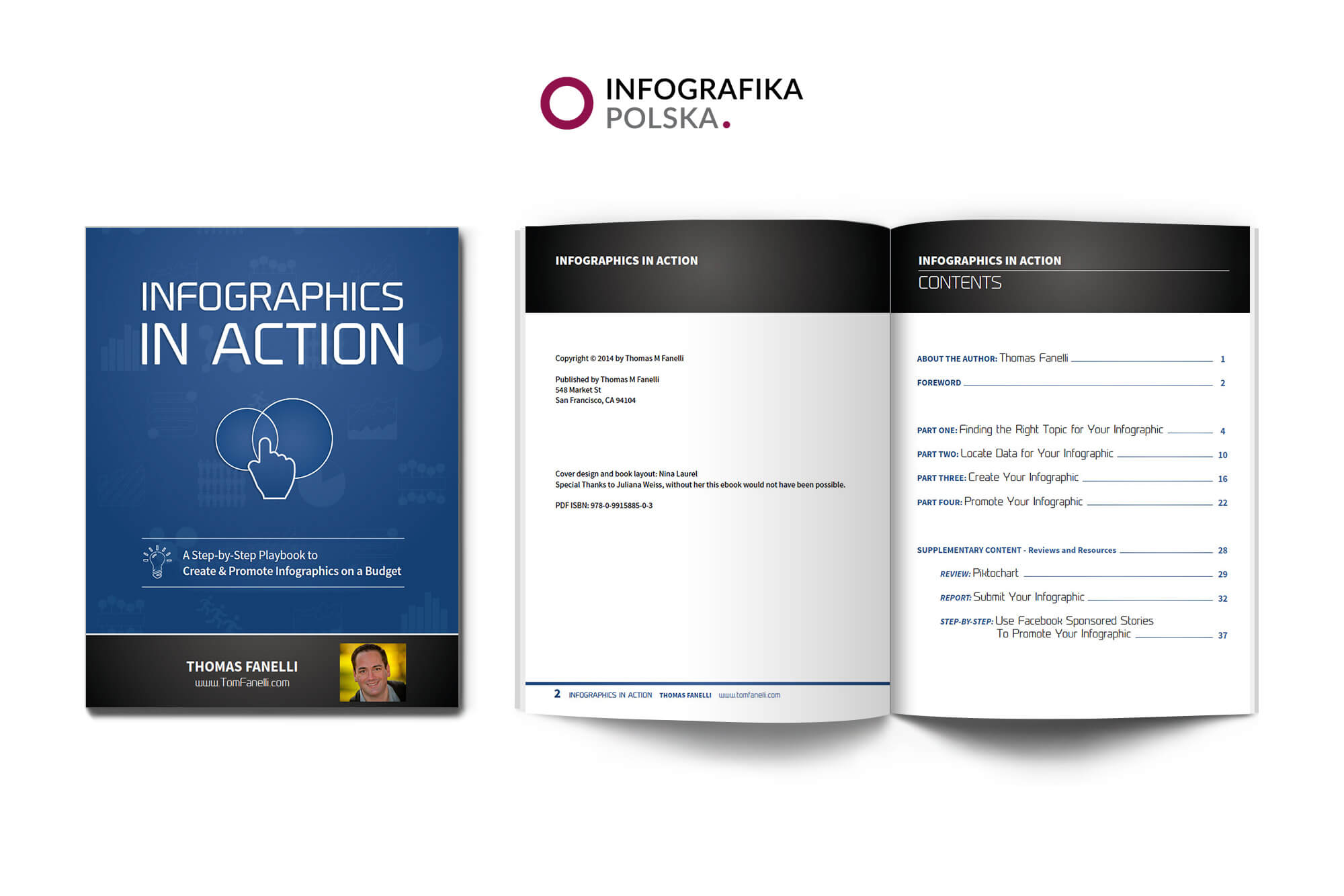 INFOGRAFIKA
POLSKA.

INFOGRAPHICS
IN ACTION

A Step-by-Step Playbook to
Create & Promote Infographics on a Budget

THOMAS FANELLI
www.TomFanelli.com

INFOGRAPHICS IN ACTION

Copyright © 2014 by Thomas M Fanelli

Published by Thomas M Fanelli
548 Market St
San Francisco, CA 94104

Cover design and book layout: Nina Laurel
Special Thanks to Juliana Weiss, without her this ebook would not have been possible.

PDF ISBN: 978-0-9915885-0-3

2 INFOGRAPHICS IN ACTION THOMAS FANELLI www.tomfanelli.com

INFOGRAPHICS IN ACTION
CONTENTS

ABOUT THE AUTHOR: Thomas Fanelli 1
FOREWORD 2

PART ONE: Finding the Right Topic for Your Infographic 4
PART TWO: Locate Data for Your Infographic 10
PART THREE: Create Your Infographic 16
PART FOUR: Promote Your Infographic 22

SUPPLEMENTARY CONTENT - Reviews and Resources 28
REVIEW: Piktochart 29
REPORT: Submit Your Infographic 32
STEP-BY-STEP: Use Facebook Sponsored Stories To Promote Your Infographic 37